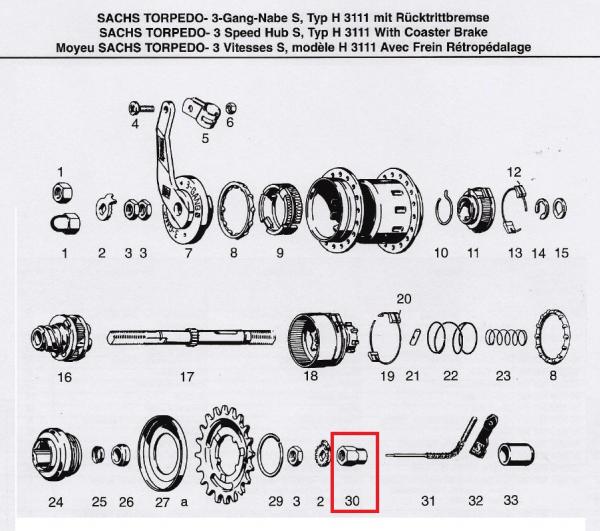 SACHS TORPEDO- 3-Gang-Nabe S, Typ H 3111 mit Rücktrittbremse
SACHS TORPEDO- 3 Speed Hub S, Typ H 3111 With Coaster Brake
Moyeu SACHS TORPEDO- 3 Vitesses S, modèle H 3111 Avec Frein Rétropédalage

4 5 6

1 12

3-GANG

1 2 3 3 7 8 9 10 11 13 14 15

20

16 17 18 19 21 22 23 8

24 25 26 27 a 29 3 2 30 31 32 33